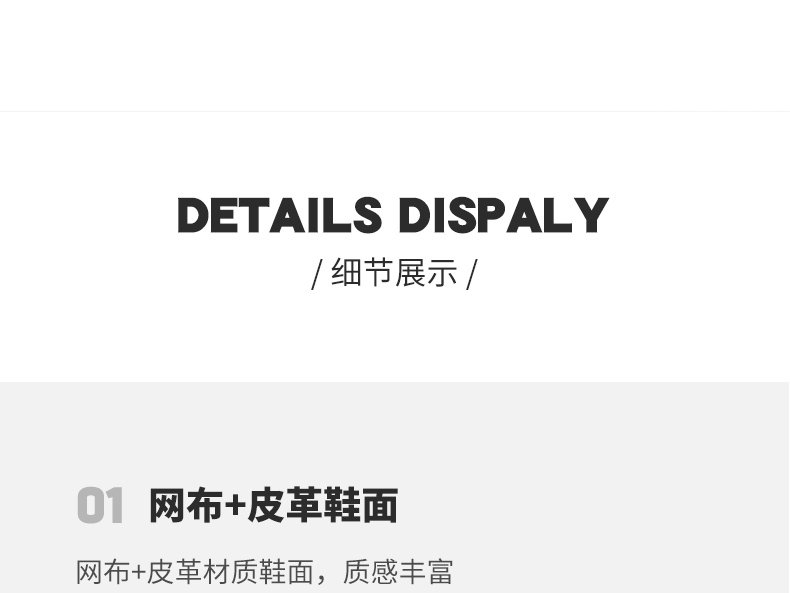 DETAILS DISPALY
/ 细节展示 /

01 网布+皮革鞋面

网布+皮革材质鞋面，质感丰富