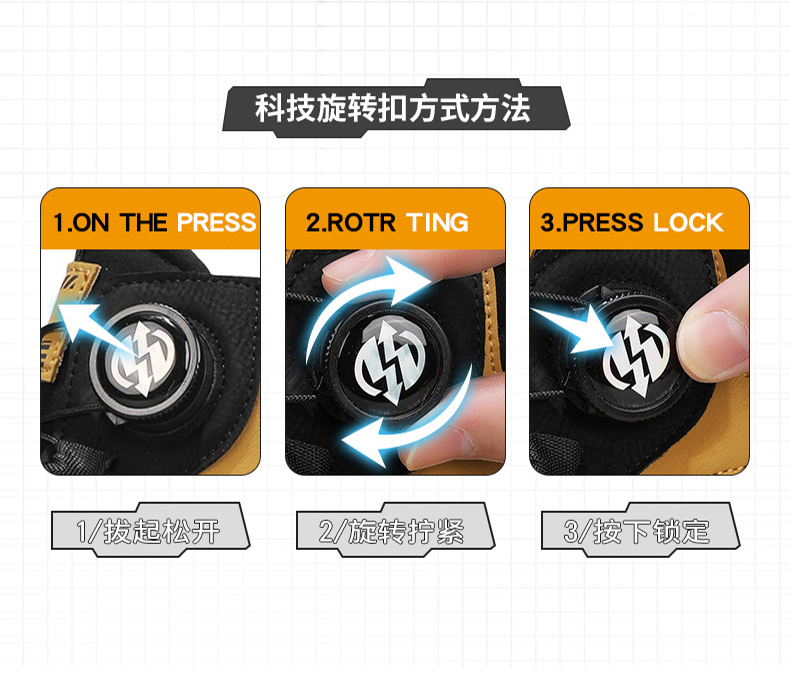 科技旋转扣方式方法

1.ON THE PRESS

2.ROTR TING

3.PRESS LOCK

1/拔起松开

2/旋转拧紧

3/按下锁定